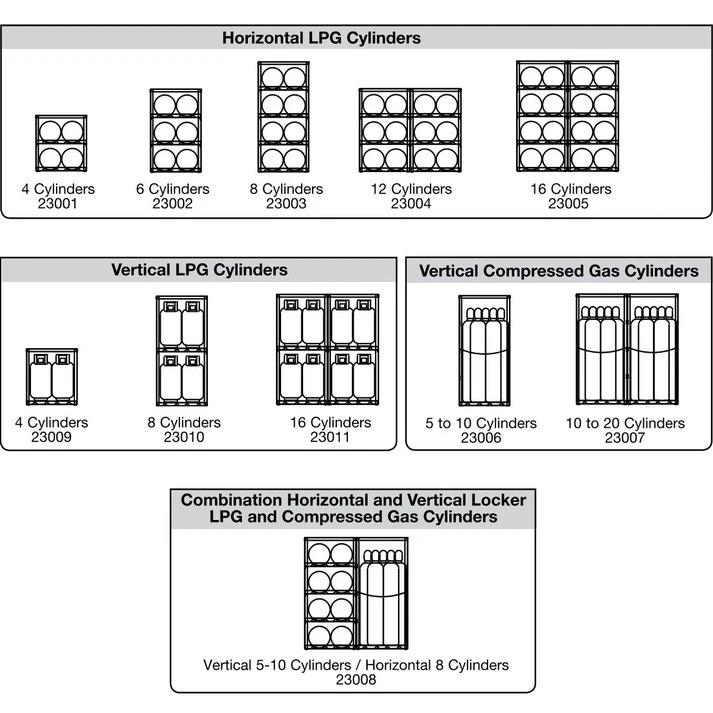 Horizontal LPG Cylinders

4 Cylinders
23001

6 Cylinders
23002

8 Cylinders
23003

12 Cylinders
23004

16 Cylinders
23005

Vertical LPG Cylinders

4 Cylinders
23009

8 Cylinders
23010

16 Cylinders
23011

Vertical Compressed Gas Cylinders

5 to 10 Cylinders
23006

10 to 20 Cylinders
23007

Combination Horizontal and Vertical Locker
LPG and Compressed Gas Cylinders

Vertical 5-10 Cylinders / Horizontal 8 Cylinders
23008